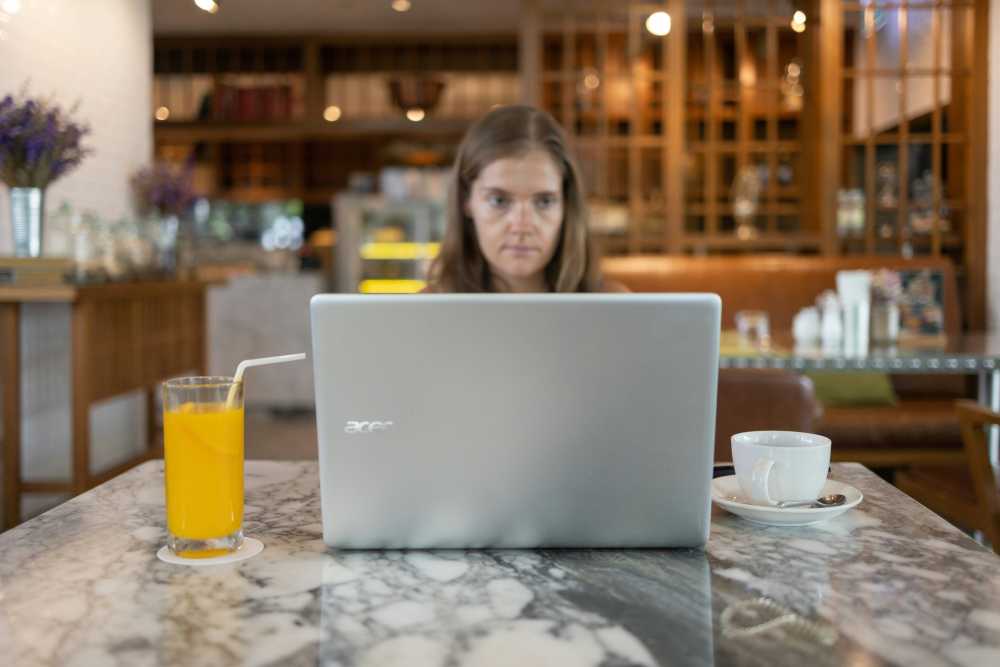 acer